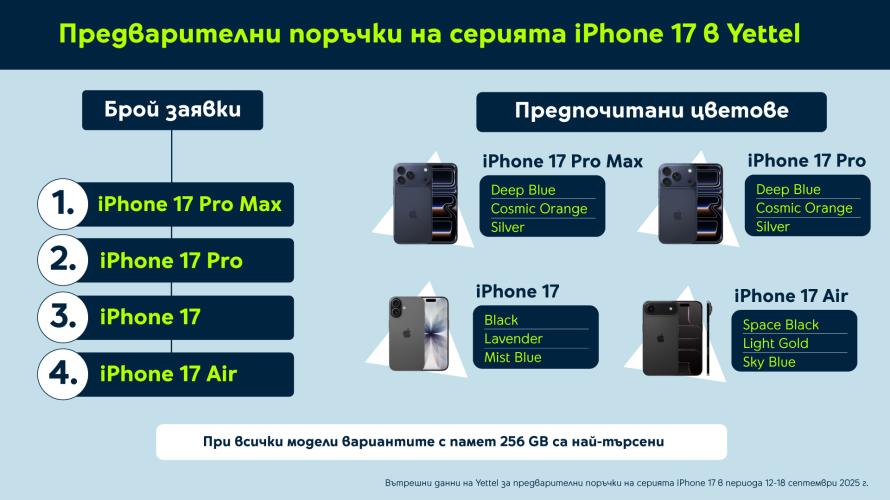 Предварителни поръчки на серията iPhone 17 в Yettel

Брой заявки

1. iPhone 17 Pro Max
2. iPhone 17 Pro
3. iPhone 17
4. iPhone 17 Air

Предпочитани цветове

iPhone 17 Pro Max
Deep Blue
Cosmic Orange
Silver

iPhone 17 Pro
Deep Blue
Cosmic Orange
Silver

iPhone 17
Black
Lavender
Mist Blue

iPhone 17 Air
Space Black
Light Gold
Sky Blue

При всички модели вариантите с памет 256 GB са най-търсени

Вътрешни данни на Yettel за предварителни поръчки на серията iPhone 17 в периода 12-18 септември 2025 г.